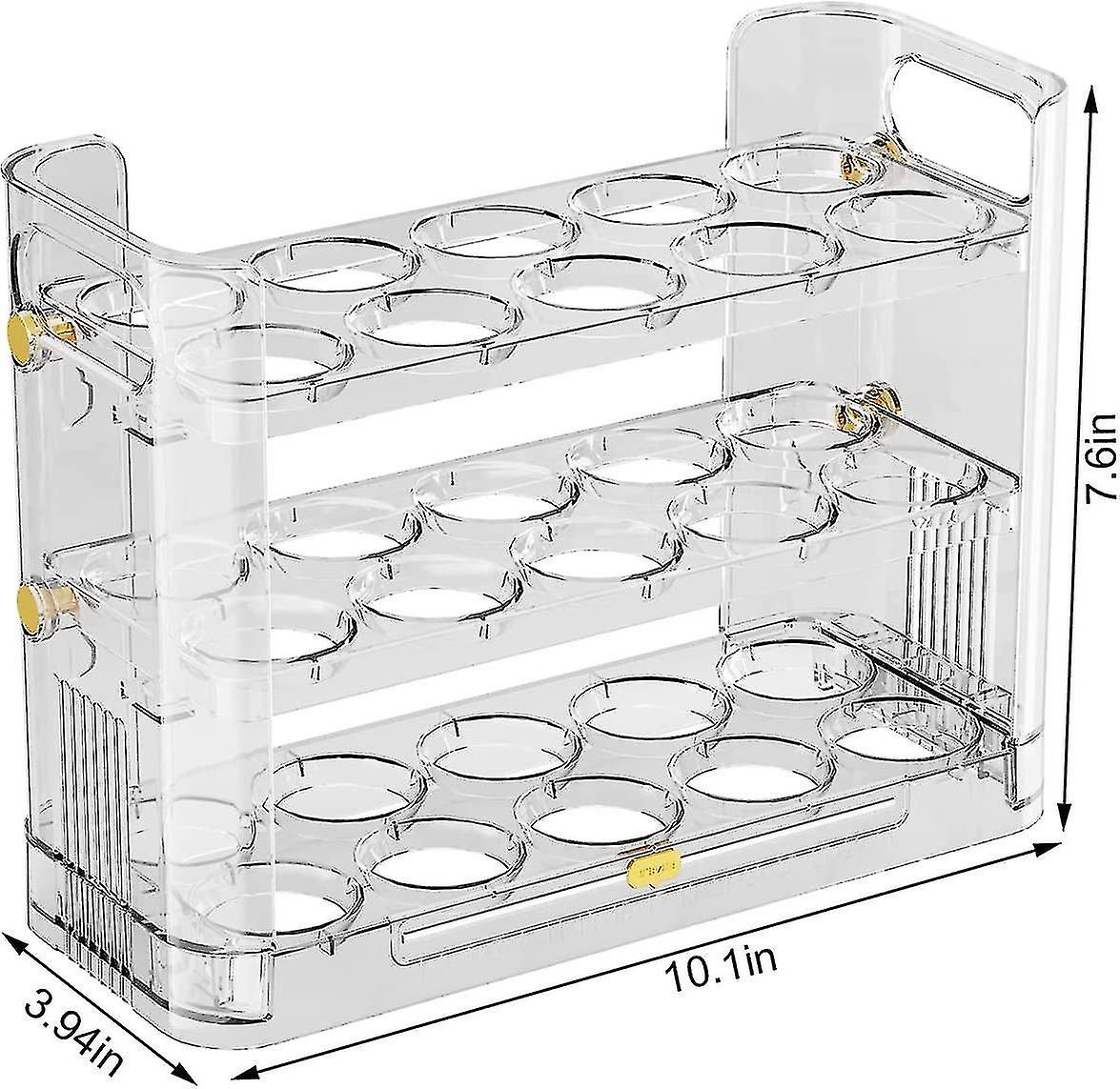 7.6in

10.1in

3.94in