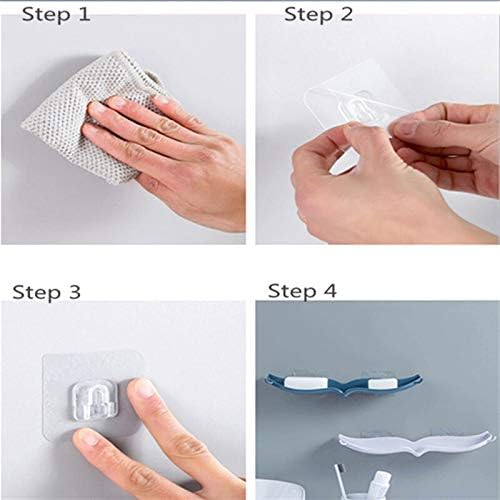 Step 1

Step 2

Step 3

Step 4