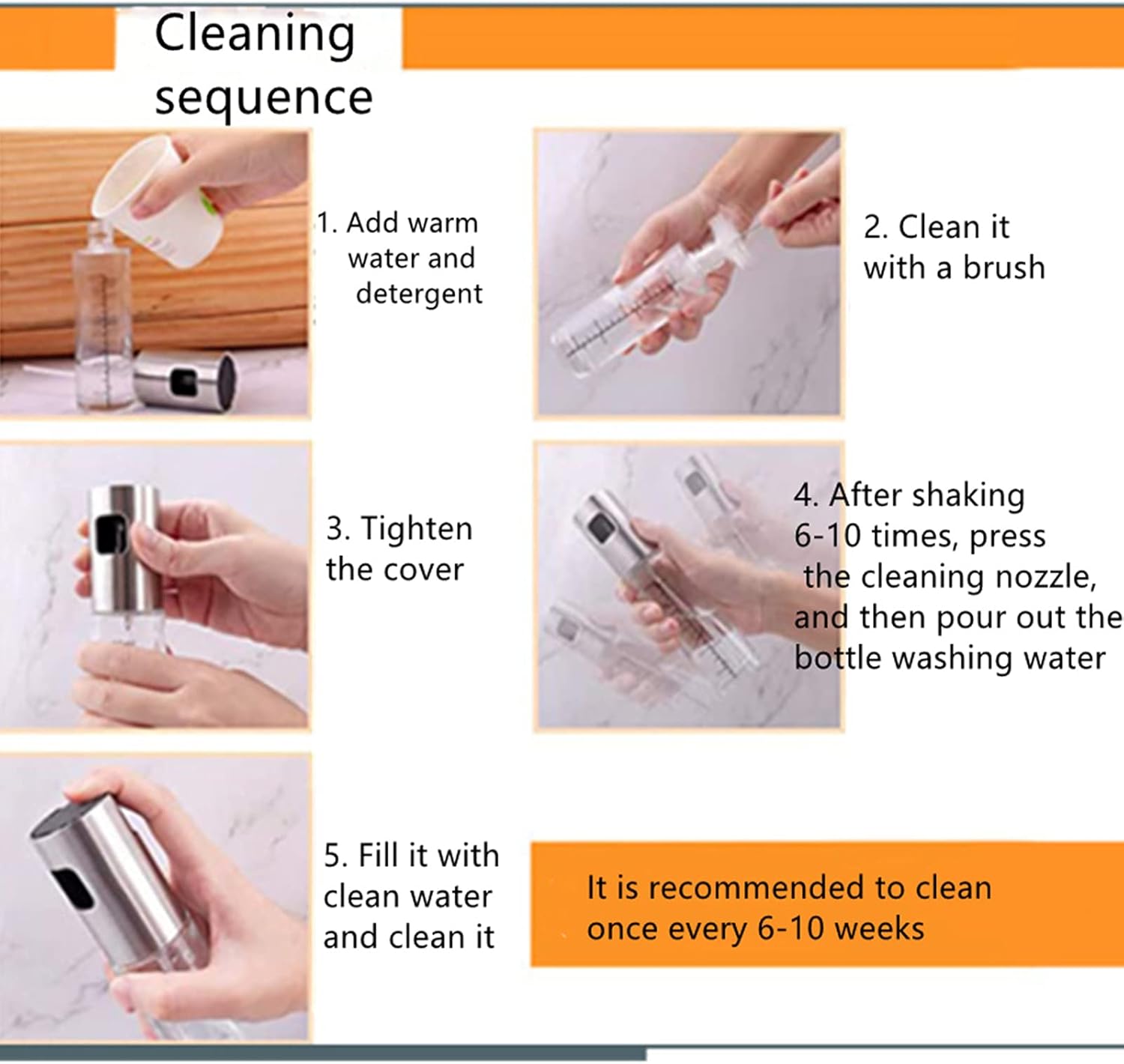 Cleaning sequence

1. Add warm water and detergent

2. Clean it with a brush

3. Tighten the cover

4. After shaking 6-10 times, press the cleaning nozzle, and then pour out the bottle washing water

5. Fill it with clean water and clean it

It is recommended to clean once every 6-10 weeks