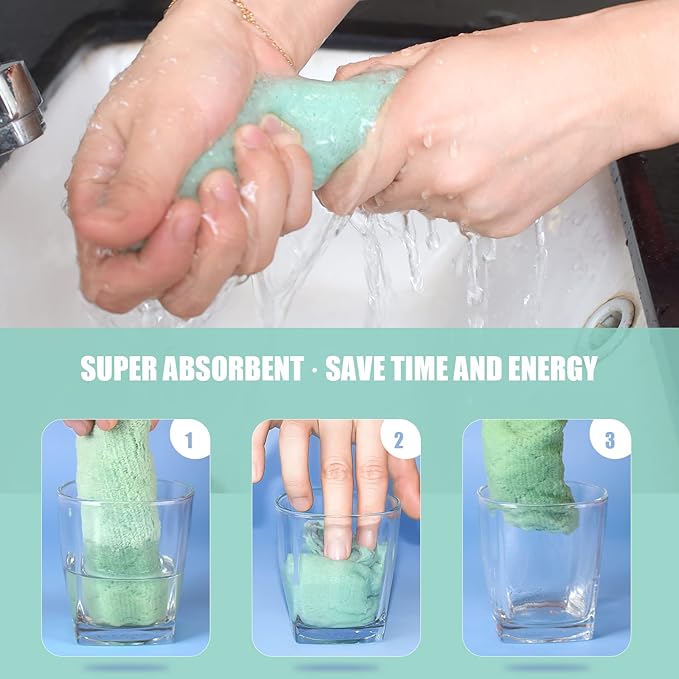 SUPER ABSORBENT · SAVE TIME AND ENERGY

1

2

3